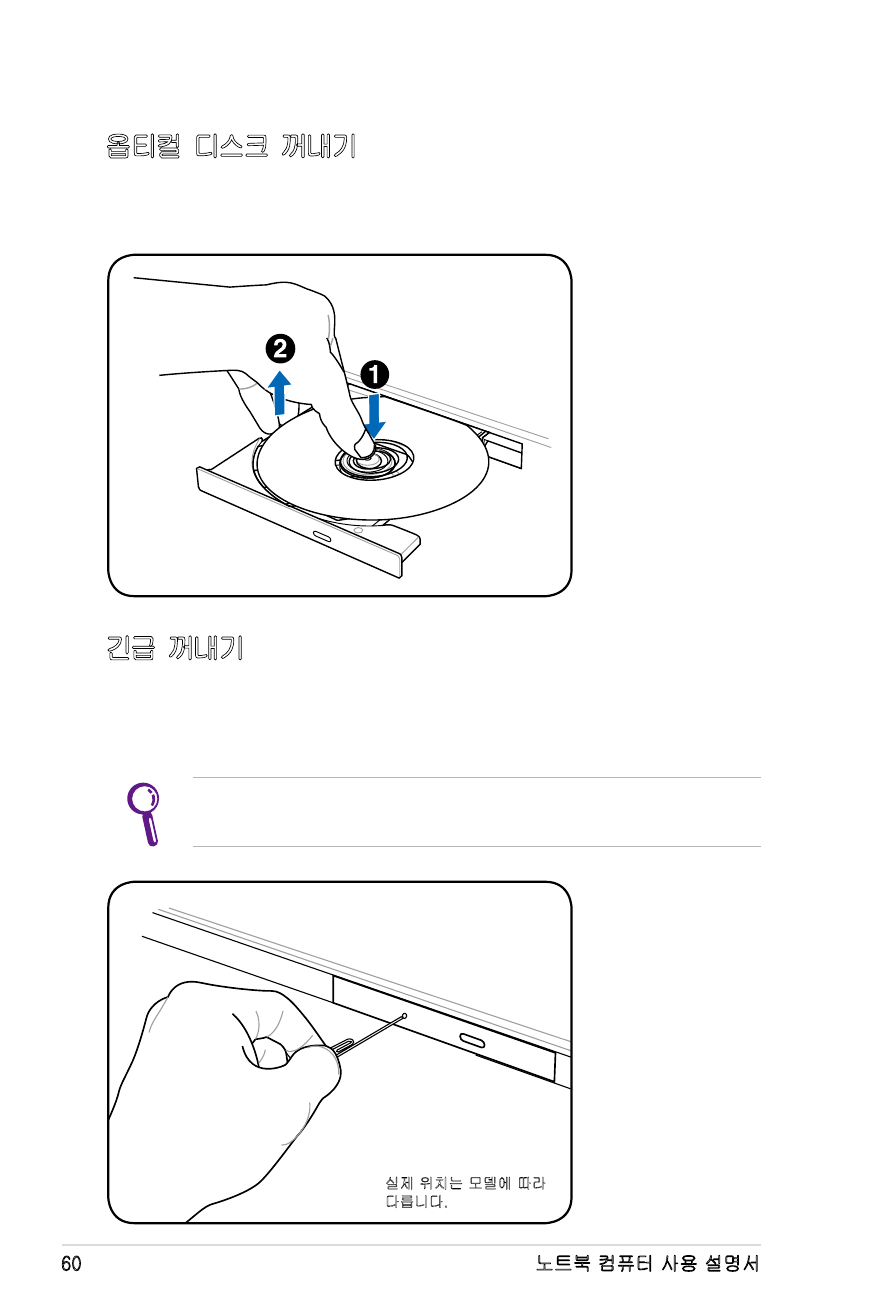 옵티컬 디스크 꺼내기

2

1

긴급 꺼내기

실제 위치는 모델에 따라 다릅니다.

60

노트북 컴퓨터 사용 설명서